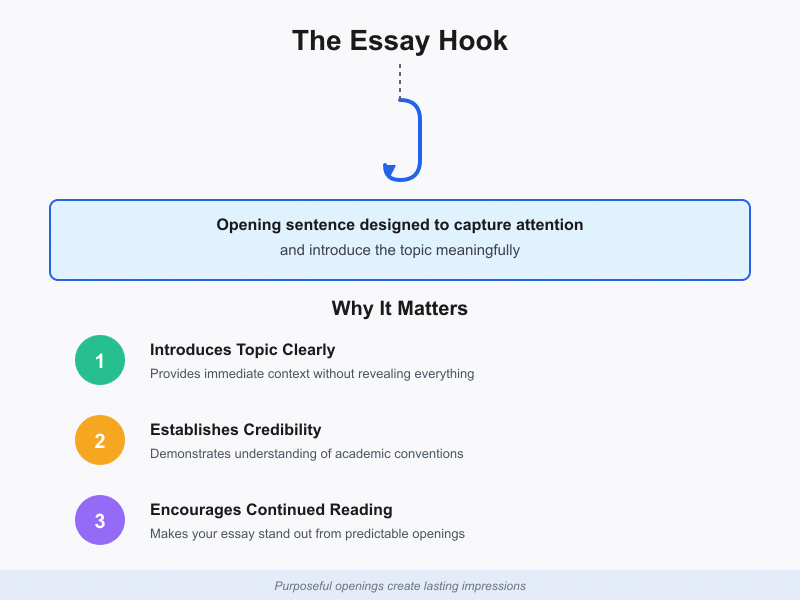 The Essay Hook

Opening sentence designed to capture attention
and introduce the topic meaningfully

Why It Matters

1
Introduces Topic Clearly
Provides immediate context without revealing everything

2
Establishes Credibility
Demonstrates understanding of academic conventions

3
Encourages Continued Reading
Makes your essay stand out from predictable openings

Purposeful openings create lasting impressions