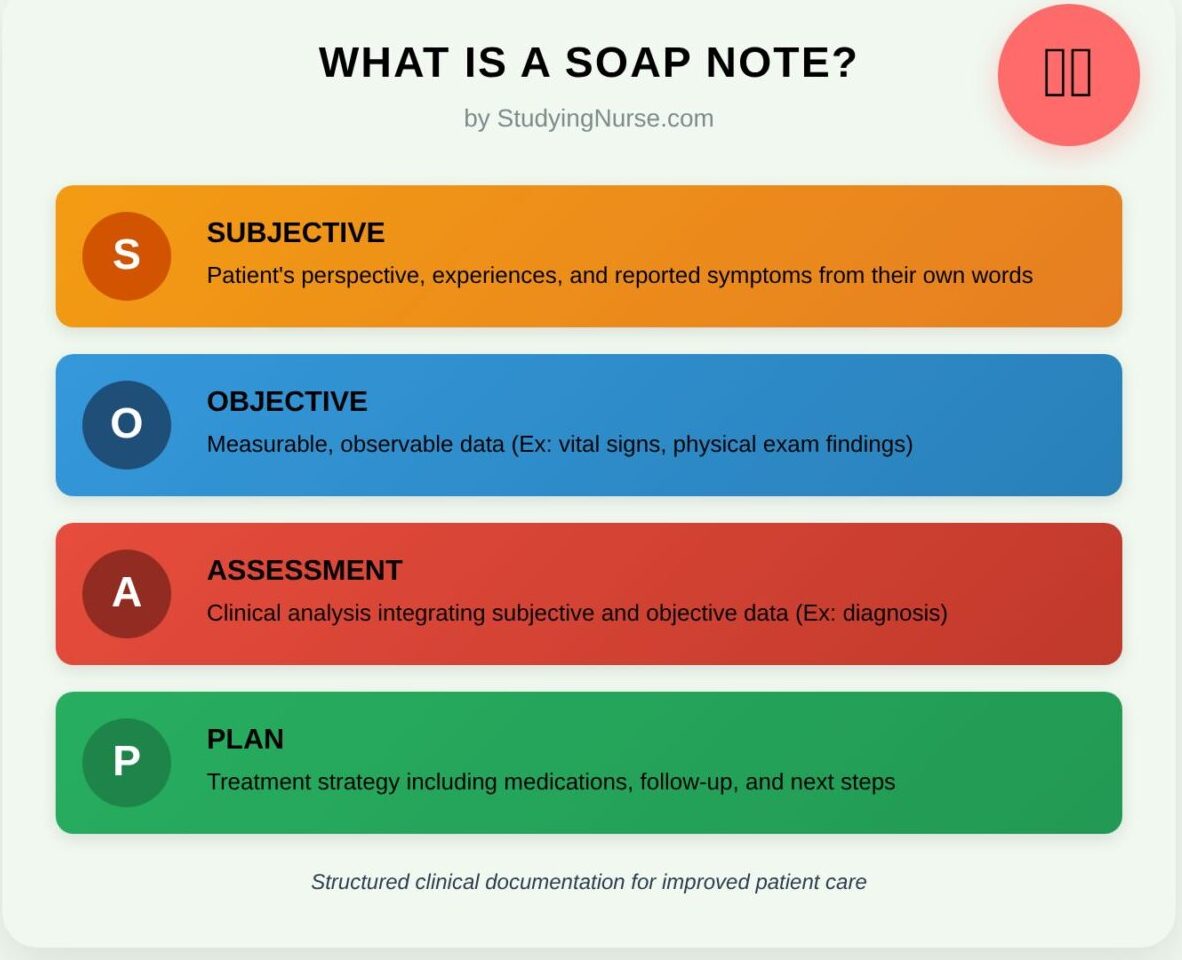 WHAT IS A SOAP NOTE?

by StudyingNurse.com

S

SUBJECTIVE

Patient's perspective, experiences, and reported symptoms from their own words

O

OBJECTIVE

Measurable, observable data (Ex: vital signs, physical exam findings)

A

ASSESSMENT

Clinical analysis integrating subjective and objective data (Ex: diagnosis)

P

PLAN

Treatment strategy including medications, follow-up, and next steps

Structured clinical documentation for improved patient care