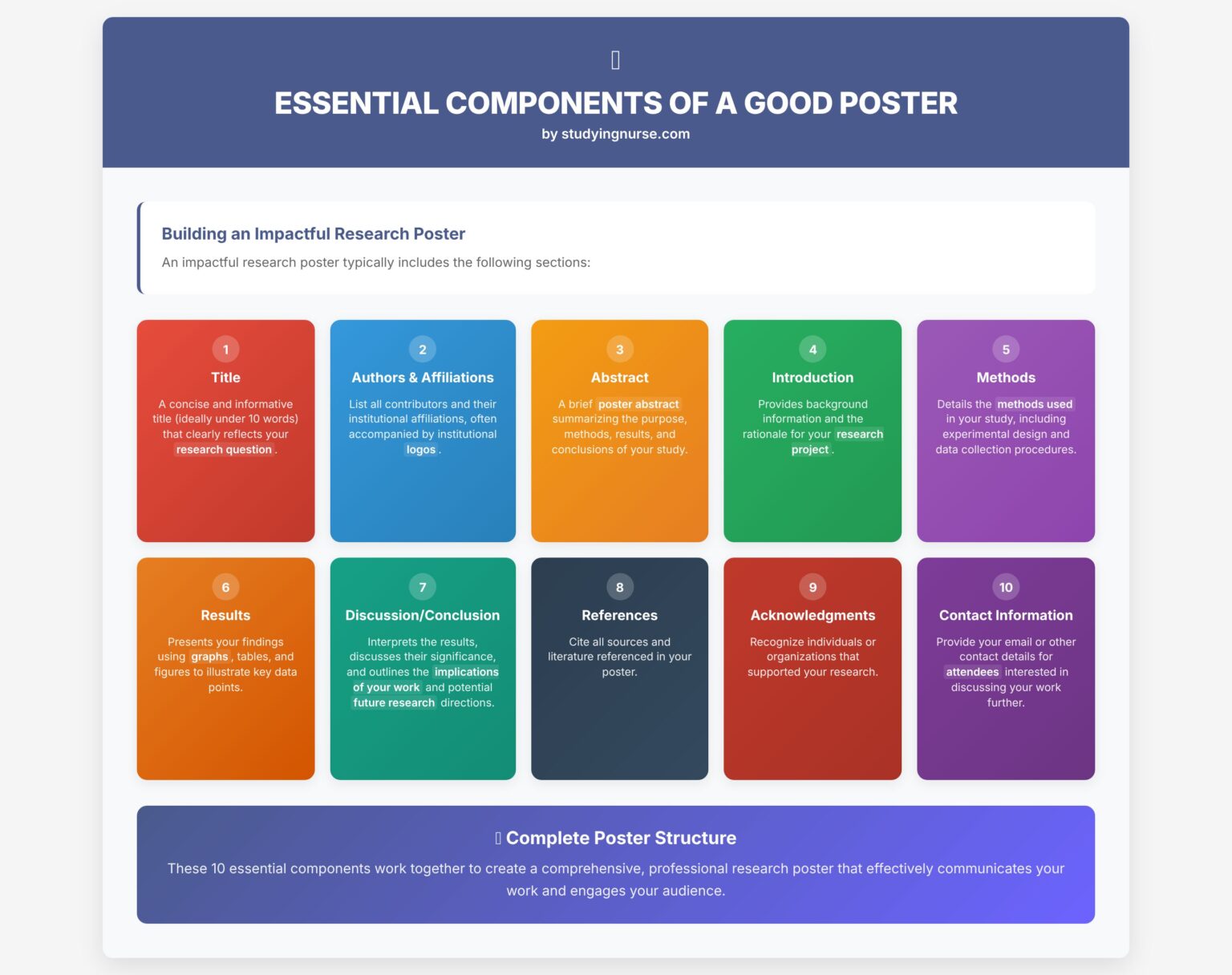 ESSENTIAL COMPONENTS OF A GOOD POSTER

by studyingnurse.com

Building an Impactful Research Poster

An impactful research poster typically includes the following sections:

1

Title

A concise and informative title (ideally under 10 words) that clearly reflects your research question.

2

Authors & Affiliations

List all contributors and their institutional affiliations, often accompanied by institutional logos.

3

Abstract

A brief poster abstract summarizing the purpose, methods, results, and conclusions of your study.

4

Introduction

Provides background information and the rationale for your research project.

5

Methods

Details the methods used in your study, including experimental design and data collection procedures.

6

Results

Presents your findings using graphs, tables, and figures to illustrate key data points.

7

Discussion/Conclusion

Interprets the results, discusses their significance, and outlines the implications of your work and potential future research directions.

8

References

Cite all sources and literature referenced in your poster.

9

Acknowledgments

Recognize individuals or organizations that supported your research.

10

Contact Information

Provide your email or other contact details for attendees interested in discussing your work further.

Complete Poster Structure

These 10 essential components work together to create a comprehensive, professional research poster that effectively communicates your work and engages your audience.