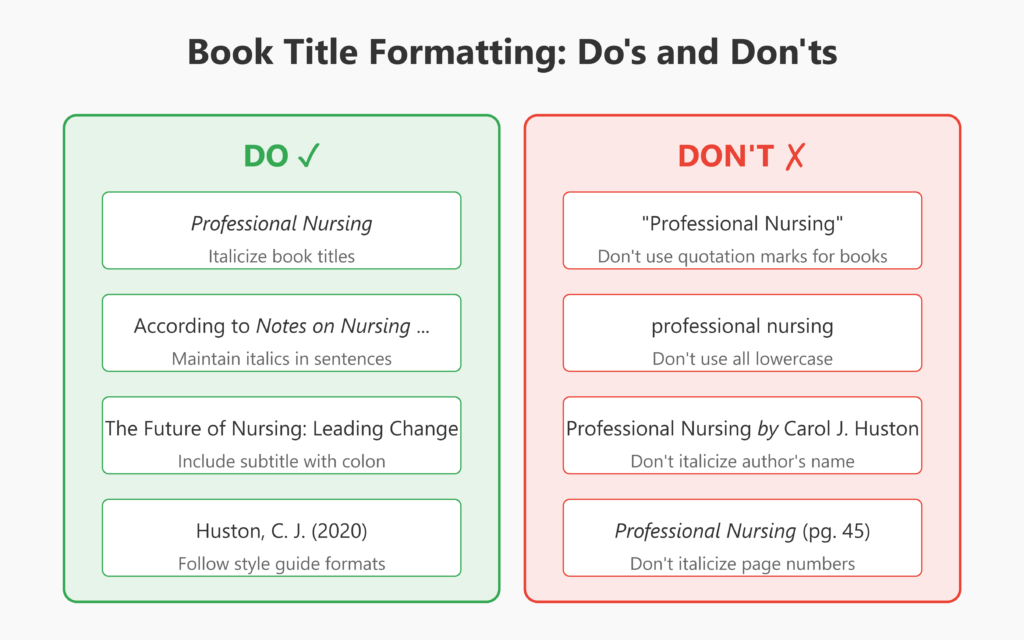 Book Title Formatting: Do's and Don'ts

DO ✓

Professional Nursing
Italicize book titles

According to Notes on Nursing ...
Maintain italics in sentences

The Future of Nursing: Leading Change
Include subtitle with colon

Huston, C. J. (2020)
Follow style guide formats

DON'T ✗

"Professional Nursing"
Don't use quotation marks for books

professional nursing
Don't use all lowercase

Professional Nursing by Carol J. Huston
Don't italicize author's name

Professional Nursing (pg. 45)
Don't italicize page numbers